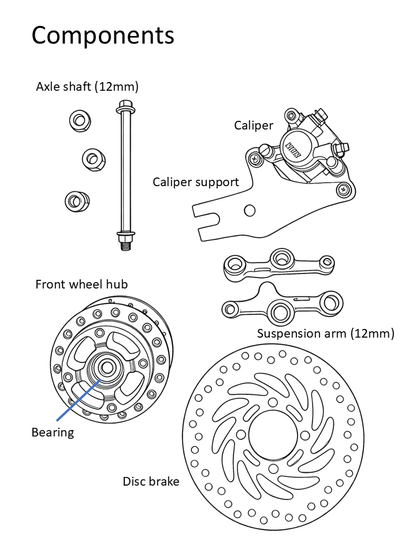 Components

Axle shaft (12mm)

Caliper

Caliper support

Front wheel hub

Suspension arm (12mm)

Bearing

Disc brake