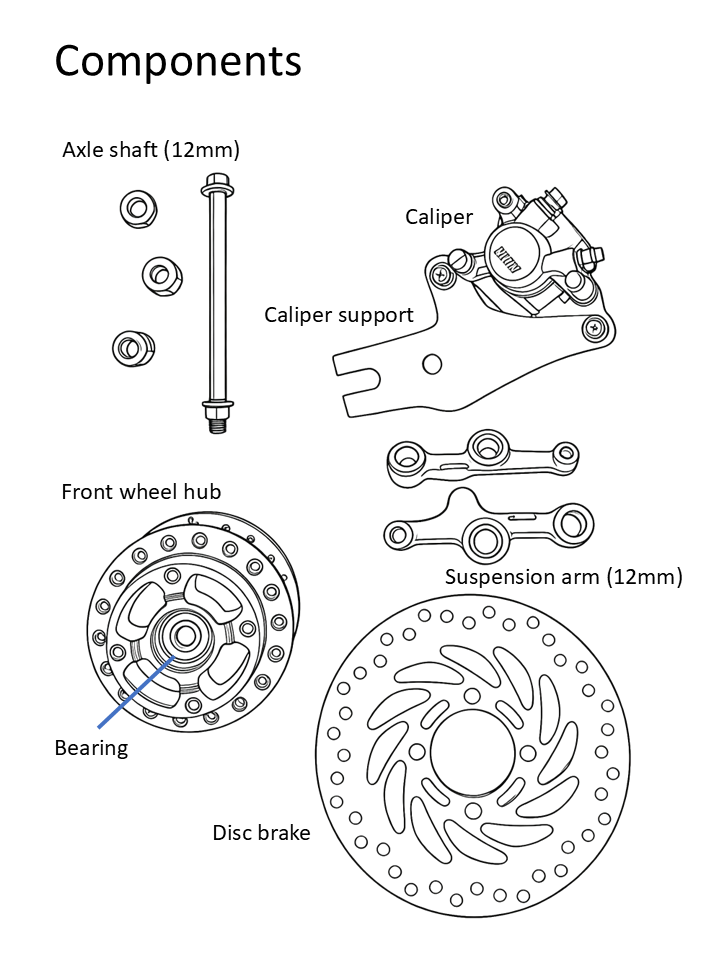 Components

Axle shaft (12mm)

Caliper

Caliper support

Front wheel hub

Suspension arm (12mm)

Bearing

Disc brake