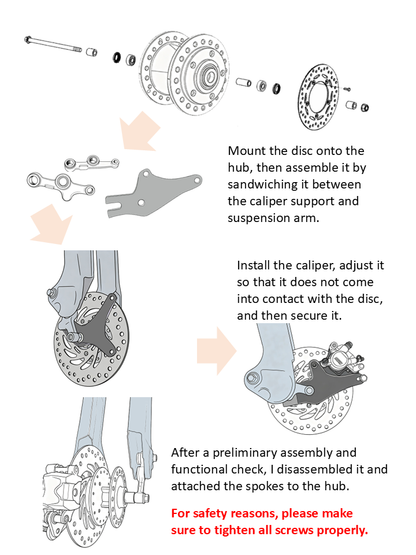 Mount the disc onto the hub, then assemble it by sandwiching it between the caliper support and suspension arm.

Install the caliper, adjust it so that it does not come into contact with the disc, and then secure it.

After a preliminary assembly and functional check, I disassembled it and attached the spokes to the hub.

For safety reasons, please make sure to tighten all screws properly.