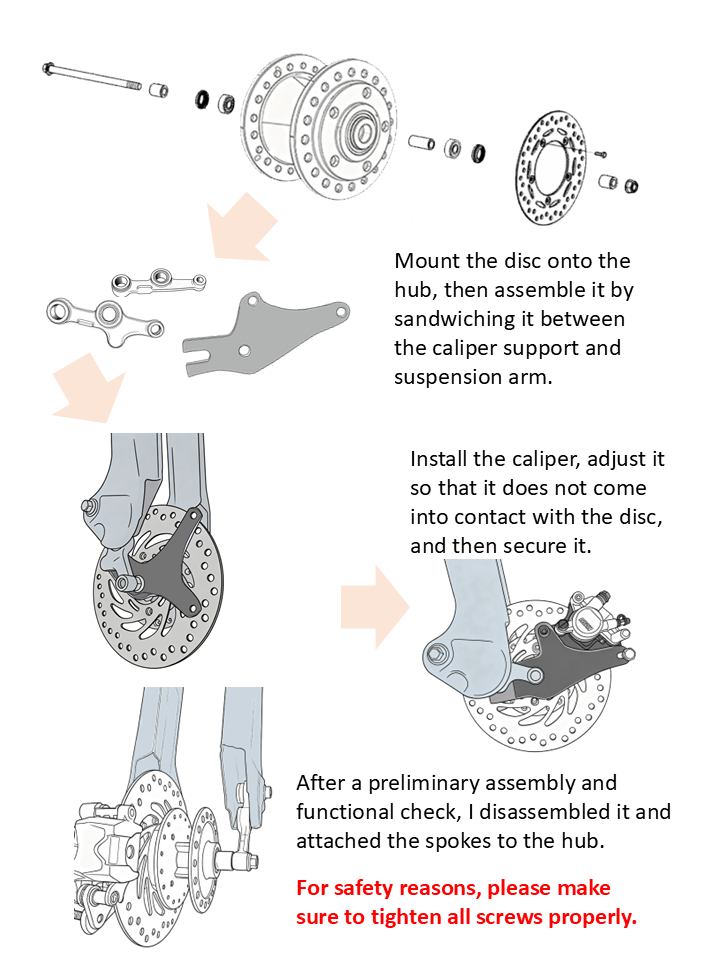 Mount the disc onto the hub, then assemble it by sandwiching it between the caliper support and suspension arm.

Install the caliper, adjust it so that it does not come into contact with the disc, and then secure it.

After a preliminary assembly and functional check, I disassembled it and attached the spokes to the hub.

For safety reasons, please make sure to tighten all screws properly.